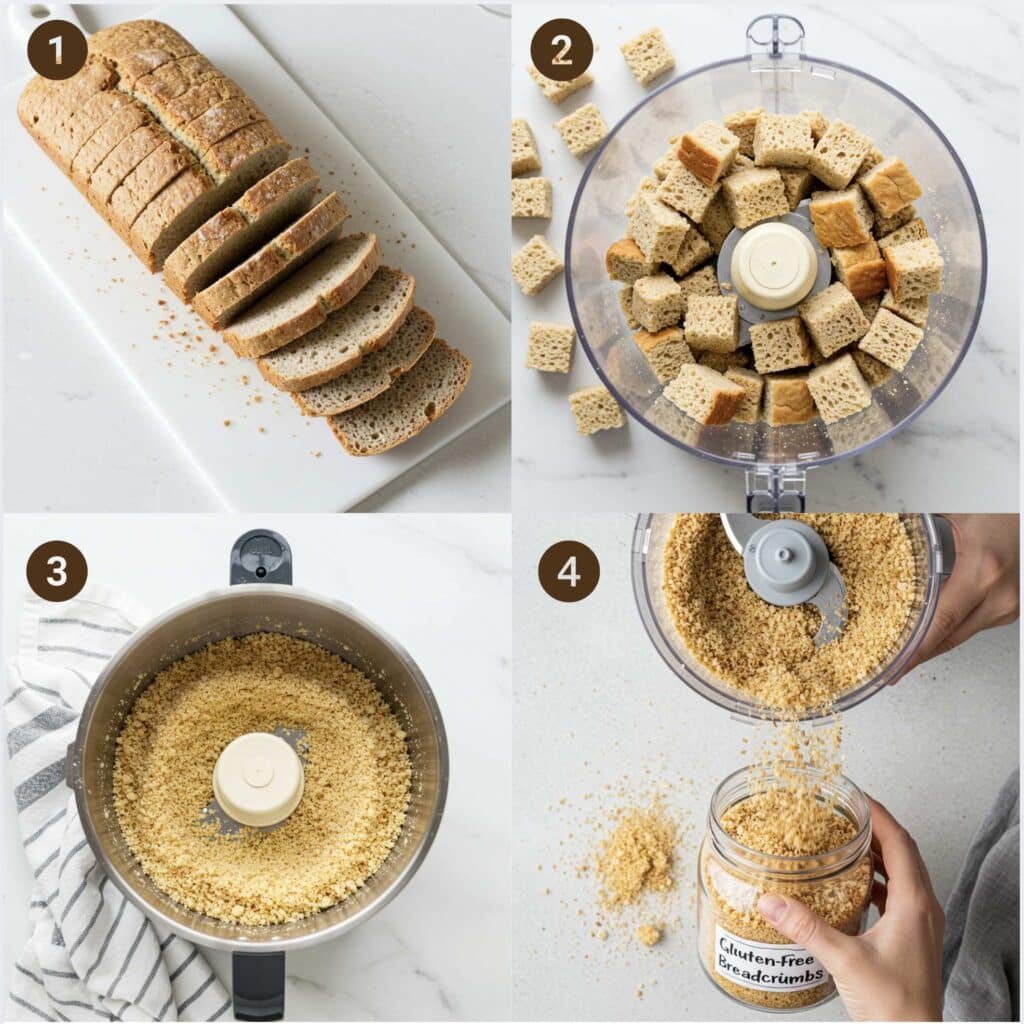 1
2
3
4
Gluten-Free Breadcrumbs